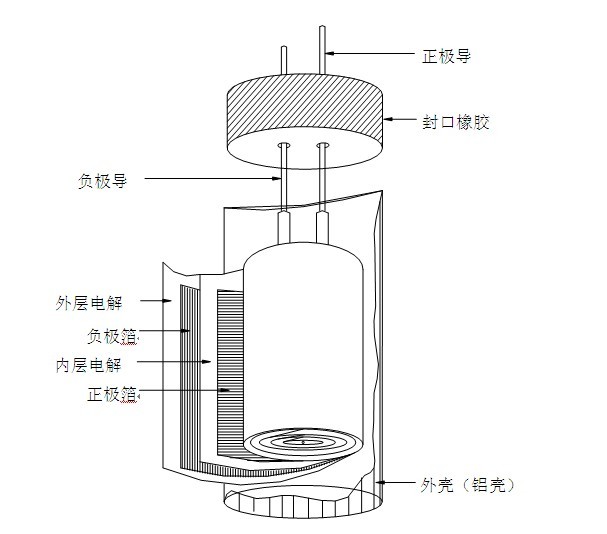 正极导

封口橡胶

负极导

外层电解

负极箔

内层电解

正极箔

外壳（铝壳）